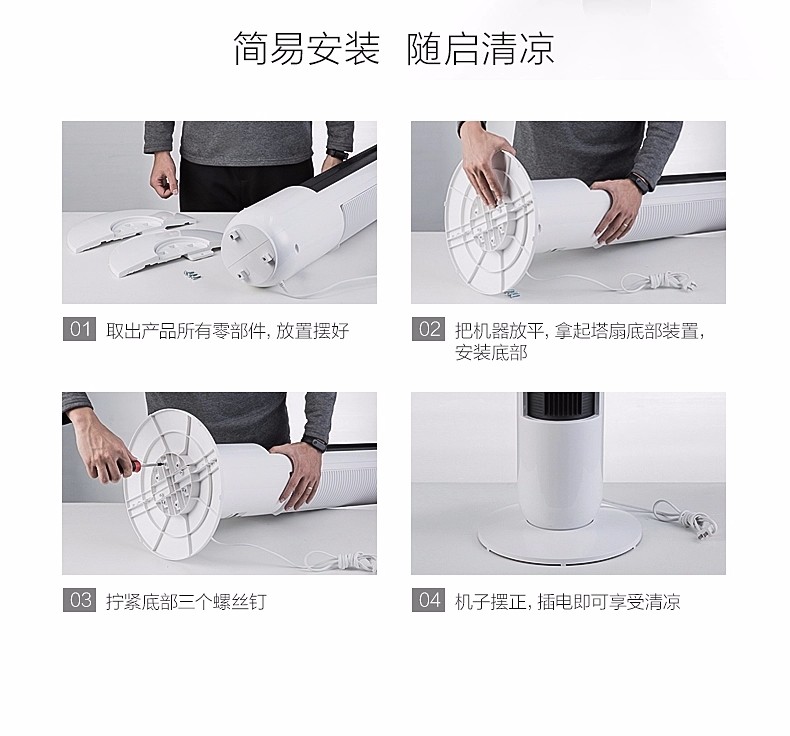 简易安装 随启清凉

01 取出产品所有零部件, 放置摆好

02 把机器放平, 拿起塔扇底部装置, 安装底部

03 拧紧底部三个螺丝钉

04 机子摆正, 插电即可享受清凉